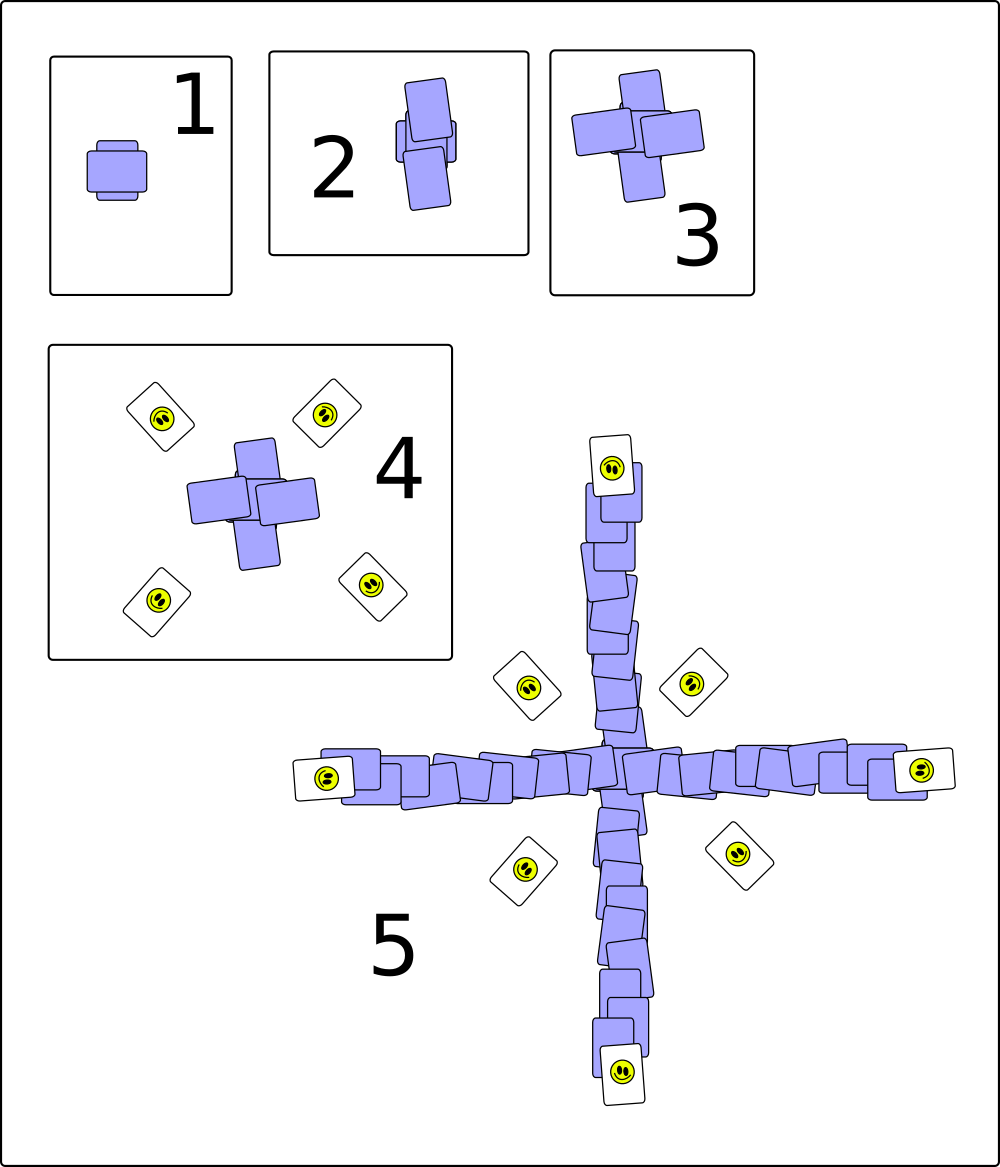 1

2

3

4

5