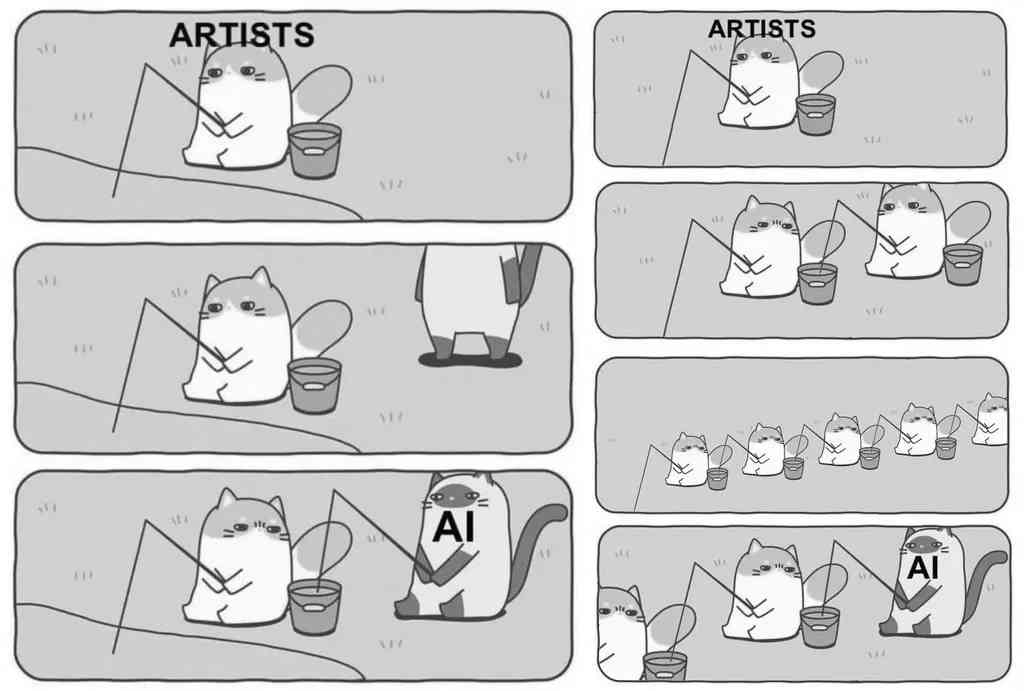 ARTISTS

AI

ARTISTS

AI